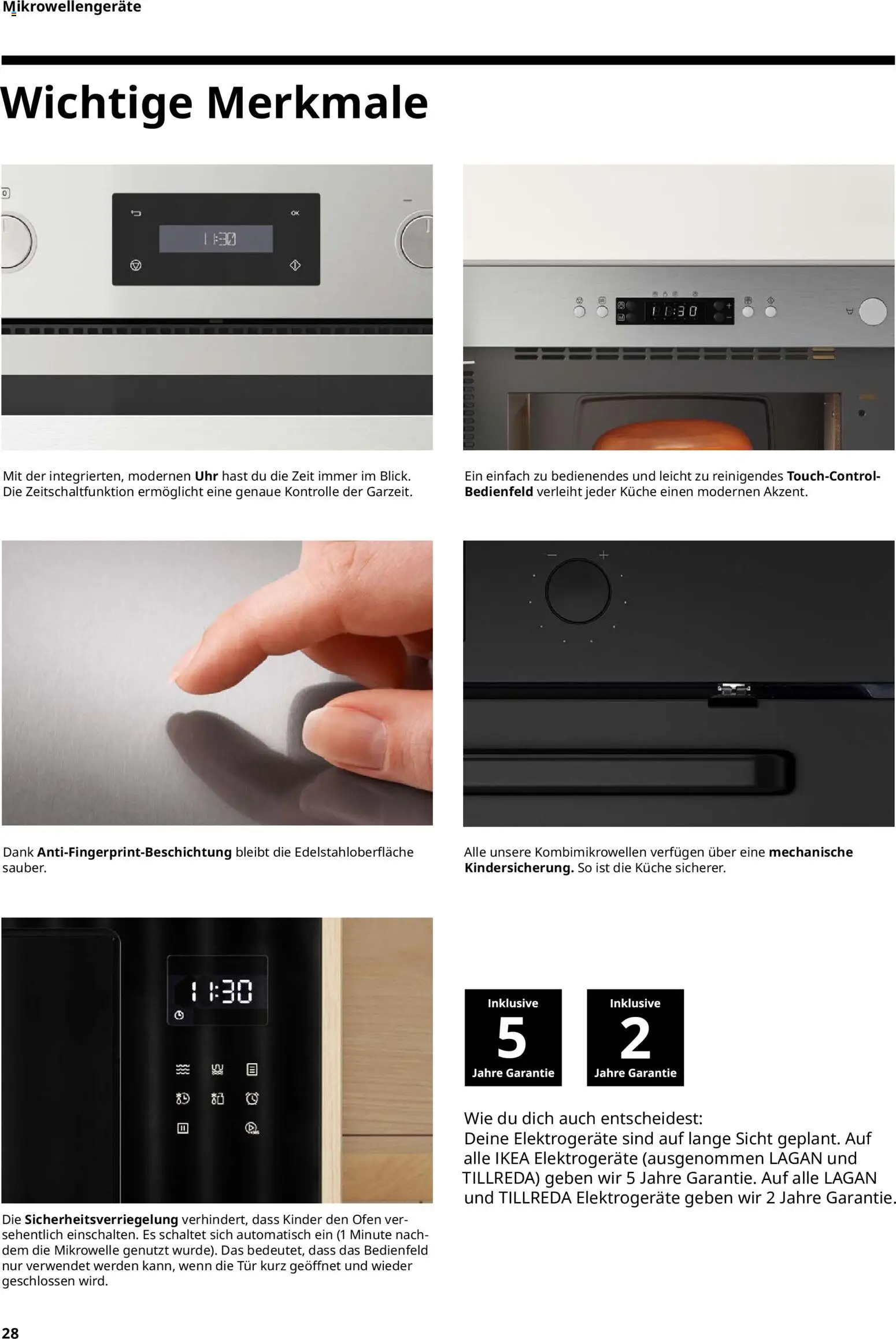 Mikrowellengeräte

Wichtige Merkmale

OK

11:30

Mit der integrierten, modernen Uhr hast du die Zeit immer im Blick. Die Zeitschaltfunktion ermöglicht eine genaue Kontrolle der Garzeit.

11:30

Ein einfach zu bedienendes und leicht zu reinigendes Touch-Control-Bedienfeld verleiht jeder Küche einen modernen Akzent.

Dank Anti-Fingerprint-Beschichtung bleibt die Edelstahloberfläche sauber.

Alle unsere Kombimikrowellen verfügen über eine mechanische Kindersicherung. So ist die Küche sicherer.

11:30

Die Sicherheitsverriegelung verhindert, dass Kinder den Ofen versehentlich einschalten. Es schaltet sich automatisch ein (1 Minute nachdem die Mikrowelle genutzt wurde). Das bedeutet, dass das Bedienfeld nur verwendet werden kann, wenn die Tür kurz geöffnet und wieder geschlossen wird.

Inklusive
5
Jahre Garantie

Inklusive
2
Jahre Garantie

Wie du dich auch entscheidest:
Deine Elektrogeräte sind auf lange Sicht geplant. Auf alle IKEA Elektrogeräte (ausgenommen LAGAN und TILLREDA) geben wir 5 Jahre Garantie. Auf alle LAGAN und TILLREDA Elektrogeräte geben wir 2 Jahre Garantie.

28