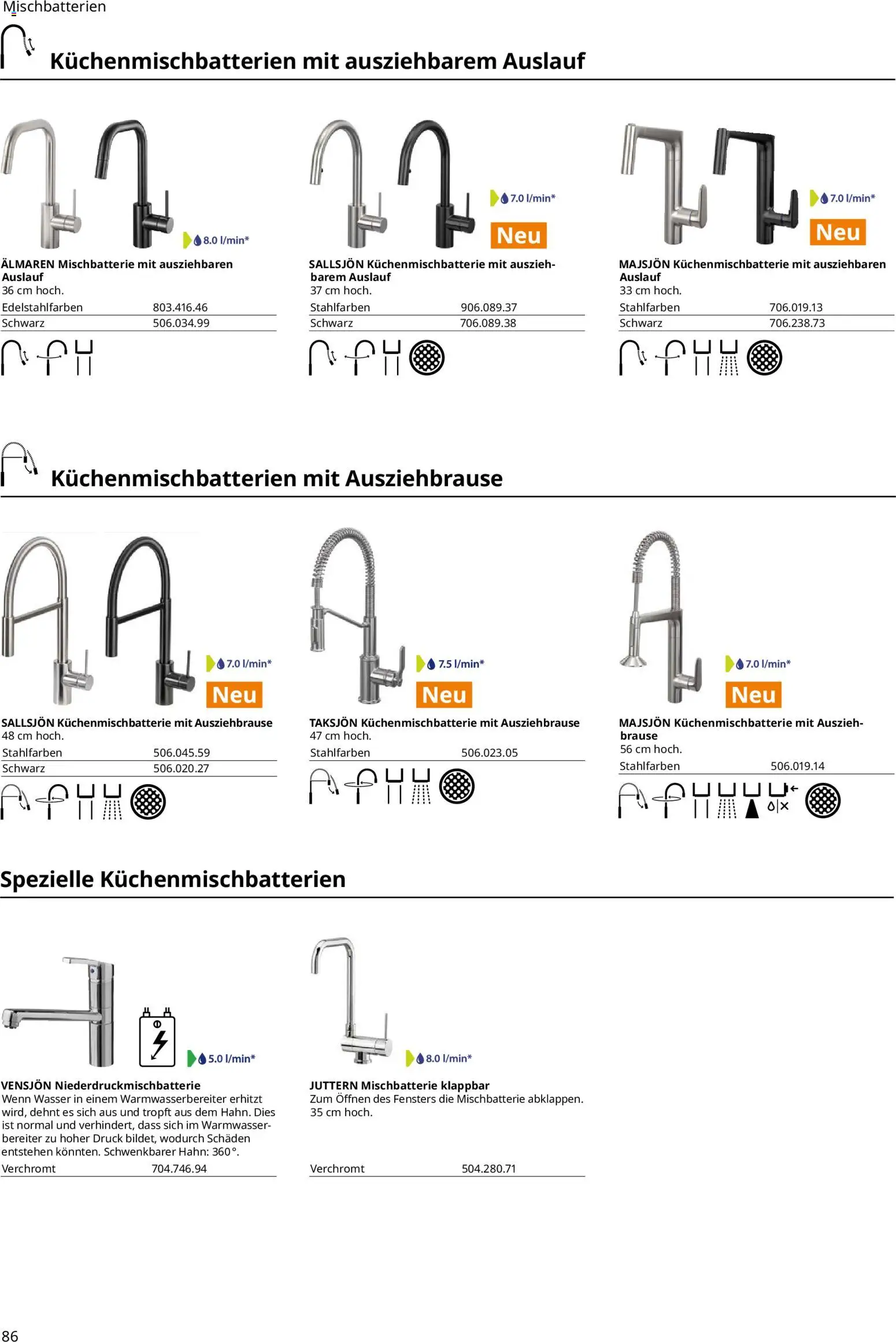 Mischbatterien

Küchenmischbatterien mit ausziehbarem Auslauf

8.0 l/min*

ÄLMAREN Mischbatterie mit ausziehbaren Auslauf
36 cm hoch.

| Edelstahlfarben | 803.416.46 |
|---|---|
| Schwarz | 506.034.99 |

7.0 l/min*
Neu

SALLSJÖN Küchenmischbatterie mit ausziehbarem Auslauf
37 cm hoch.

| Stahlfarben | 906.089.37 |
|---|---|
| Schwarz | 706.089.38 |

7.0 l/min*
Neu

MAJSJÖN Küchenmischbatterie mit ausziehbaren Auslauf
33 cm hoch.

| Stahlfarben | 706.019.13 |
|---|---|
| Schwarz | 706.238.73 |

Küchenmischbatterien mit Ausziehbrause

7.0 l/min*
Neu

SALLSJÖN Küchenmischbatterie mit Ausziehbrause
48 cm hoch.

| Stahlfarben | 506.045.59 |
|---|---|
| Schwarz | 506.020.27 |

7.5 l/min*
Neu

TAKSJÖN Küchenmischbatterie mit Ausziehbrause
47 cm hoch.

| Stahlfarben | 506.023.05 |
|---|---|

7.0 l/min*
Neu

MAJSJÖN Küchenmischbatterie mit Ausziehbrause
56 cm hoch.

| Stahlfarben | 506.019.14 |
|---|---|

Spezielle Küchenmischbatterien

5.0 l/min*

VENSJÖN Niederdruckmischbatterie
Wenn Wasser in einem Warmwasserbereiter erhitzt wird, dehnt es sich aus und tropft aus dem Hahn. Dies ist normal und verhindert, dass sich im Warmwasserbereiter zu hoher Druck bildet, wodurch Schäden entstehen könnten. Schwenkbarer Hahn: 360°.

| Verchromt | 704.746.94 |
|---|---|

8.0 l/min*

JUTTERN Mischbatterie klappbar
Zum Öffnen des Fensters die Mischbatterie abklappen.
35 cm hoch.

| Verchromt | 504.280.71 |
|---|---|

86